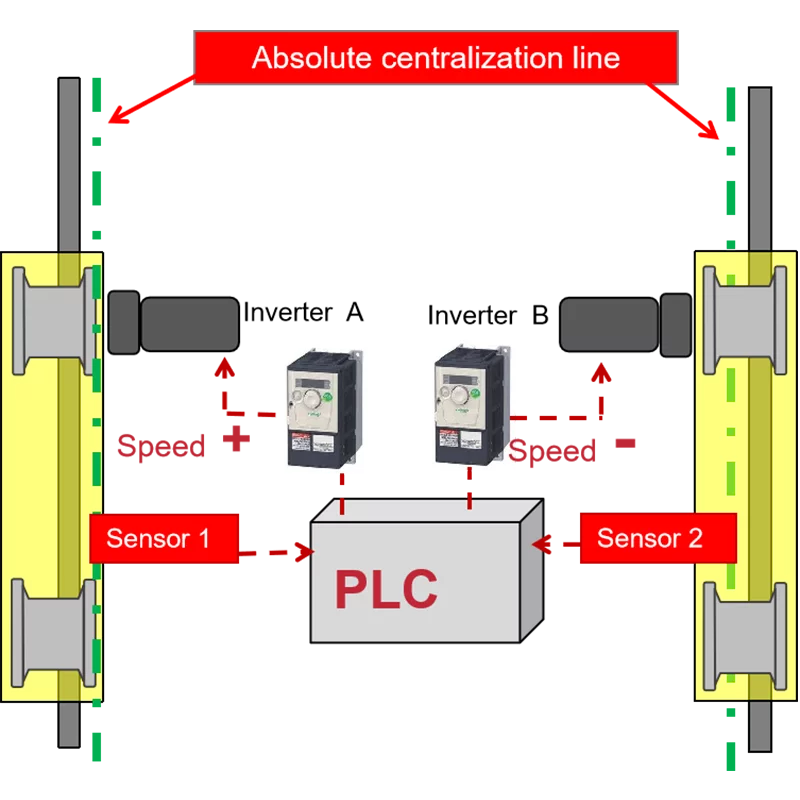 Absolute centralization line

Inverter A

Inverter B

Speed +

Speed -

Sensor 1

Sensor 2

PLC